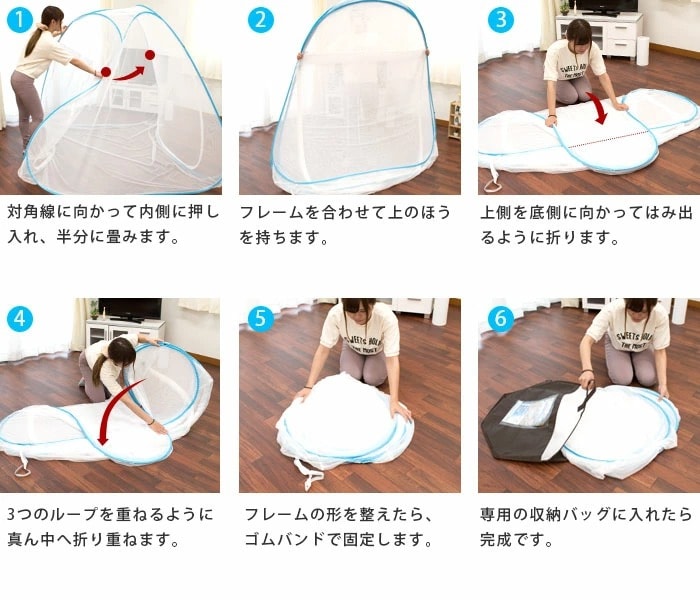 1
対角線に向かって内側に押し入れ、半分に畳みます。

2
フレームを合わせて上のほうを持ちます。

3
上側を底側に向かってはみ出るように折ります。

4
3つのループを重ねるように真ん中へ折り重ねます。

5
フレームの形を整えたら、ゴムバンドで固定します。

6
専用の収納バッグに入れたら完成です。