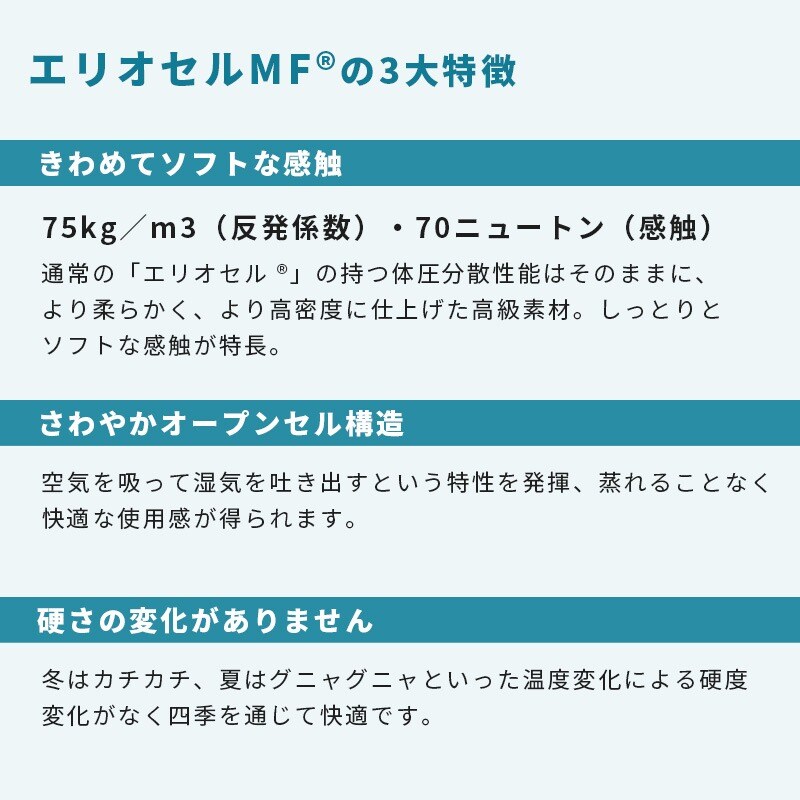 エリオセルMF®の3大特徴

きわめてソフトな感触

75kg／m3（反発係数）・70ニュートン（感触）

通常の「エリオセル®」の持つ体圧分散性能はそのままに、より柔らかく、より高密度に仕上げた高級素材。しっとりとソフトな感触が特長。

さわやかオープンセル構造

空気を吸って湿気を吐き出すという特性を発揮、蒸れることなく快適な使用感が得られます。

硬さの変化がありません

冬はカチカチ、夏はグニャグニャといった温度変化による硬度変化がなく四季を通じて快適です。