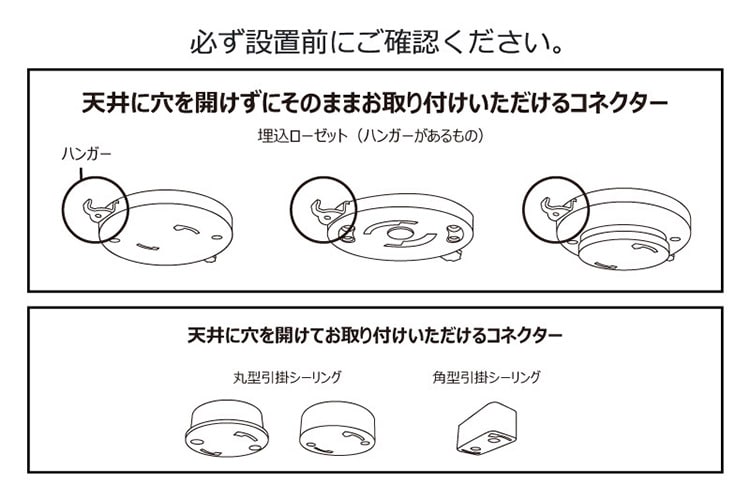 必ず設置前にご確認ください。

天井に穴を開けずにそのままお取り付けいただけるコネクター

埋込ローゼット（ハンガーがあるもの）

ハンガー

天井に穴を開けてお取り付けいただけるコネクター

丸型引掛シーリング

角型引掛シーリング