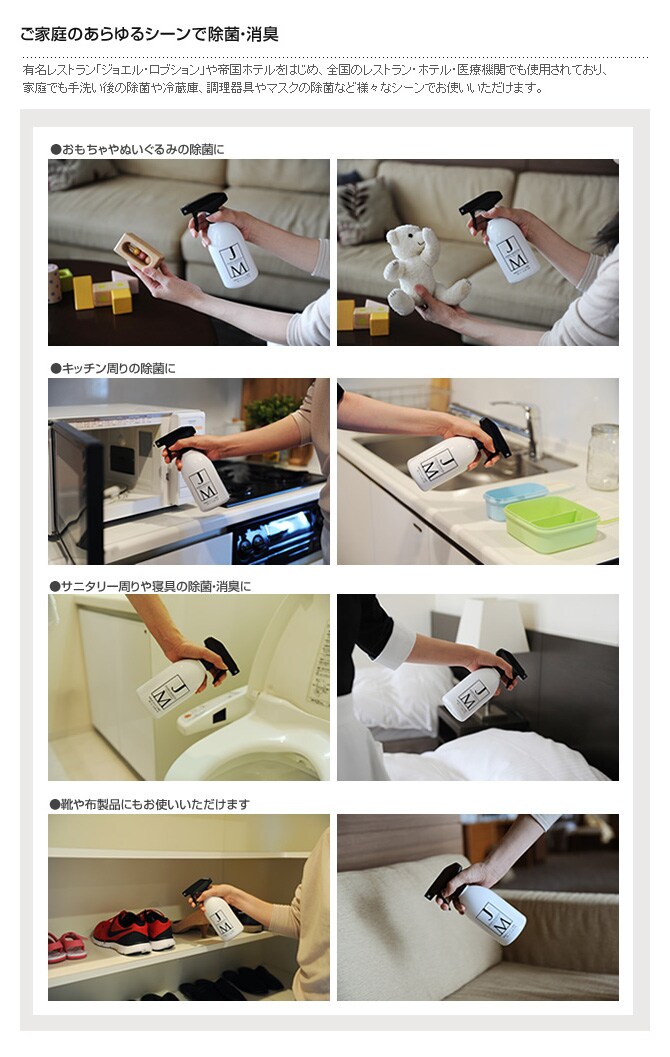 ご家庭のあらゆるシーンで除菌・消臭

有名レストラン「ジョエル・ロブション」や帝国ホテルをはじめ、全国のレストラン・ホテル・医療機関でも使用されており、家庭でも手洗い後の除菌や冷蔵庫、調理器具やマスクの除菌など様々なシーンでお使いいただけます。

●おもちゃやぬいぐるみの除菌に

J
M

J
M

●キッチン周りの除菌に

J
M

J
M

●サニタリー周りや寝具の除菌・消臭に

J
M

J
M

●靴や布製品にもお使いいただけます

J
M

J
M