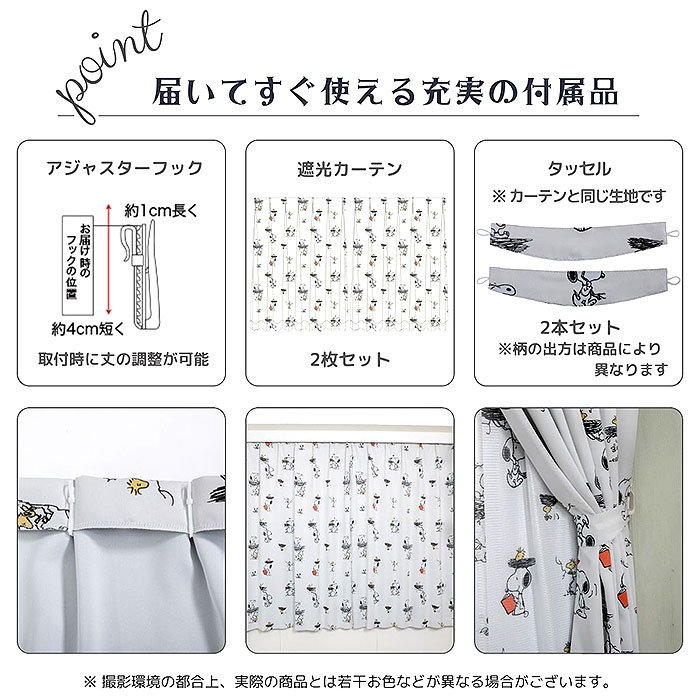 point

届いてすぐ使える充実の付属品

アジャスターフック

約1cm長く

お届け時のフックの位置

約4cm短く

取付時に丈の調整が可能

遮光カーテン

2枚セット

タッセル

※ カーテンと同じ生地です

2本セット

※柄の出方は商品により異なります

※ 撮影環境の都合上、実際の商品とは若干お色などが異なる場合がございます。