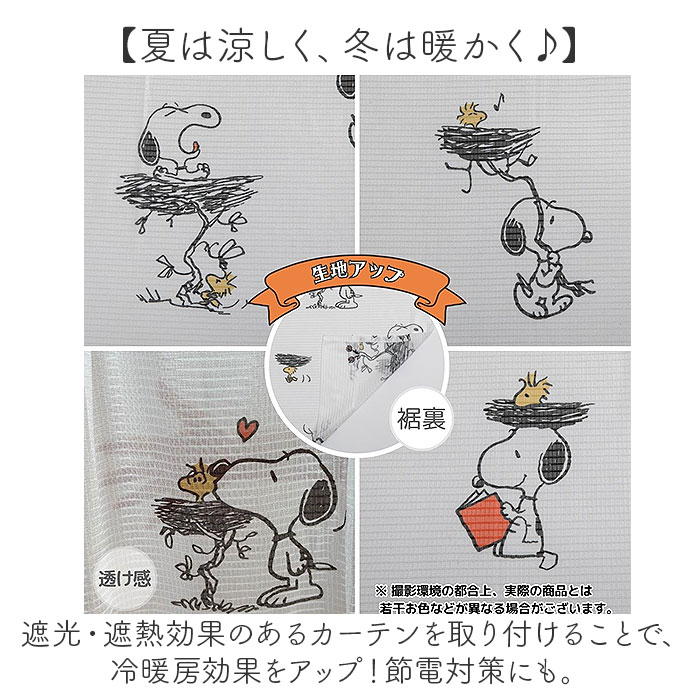 【夏は涼しく、冬は暖かく♪】

生地アップ

裾裏

透け感

※ 撮影環境の都合上、実際の商品とは若干お色などが異なる場合がございます。

遮光・遮熱効果のあるカーテンを取り付けることで、冷暖房効果をアップ！節電対策にも。