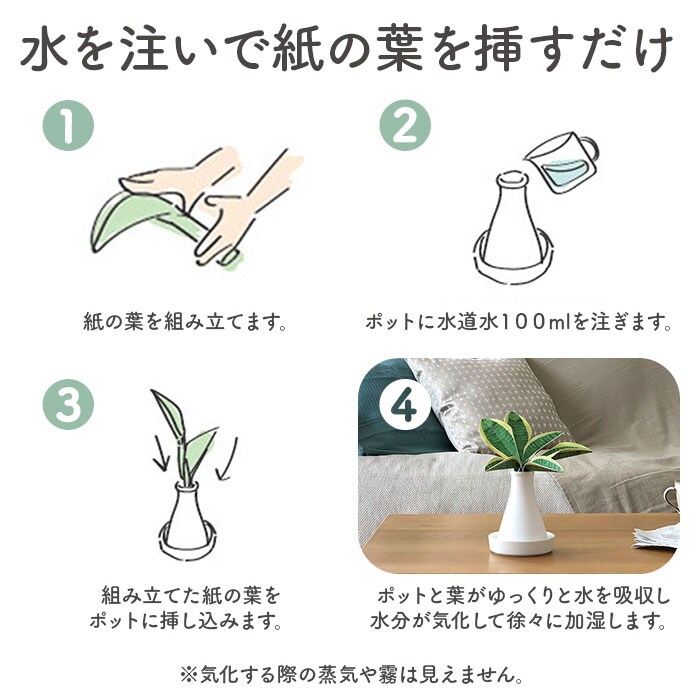 水を注いで紙の葉を挿すだけ

1

紙の葉を組み立てます。

2

ポットに水道水100mlを注ぎます。

3

組み立てた紙の葉をポットに挿し込みます。

4

ポットと葉がゆっくりと水を吸収し水分が気化して徐々に加湿します。

※気化する際の蒸気や霧は見えません。