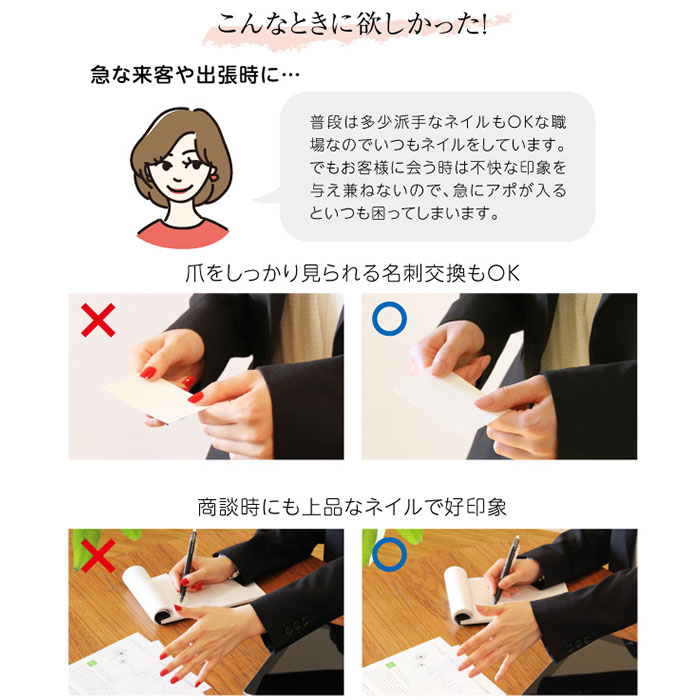 こんなときに欲しかった!

急な来客や出張時に…

普段は多少派手なネイルもOKな職場なのでいつもネイルをしています。でもお客様に会う時は不快な印象を与え兼ねないので、急にアポが入るといつも困ってしまいます。

爪をしっかり見られる名刺交換もOK

商談時にも上品なネイルで好印象