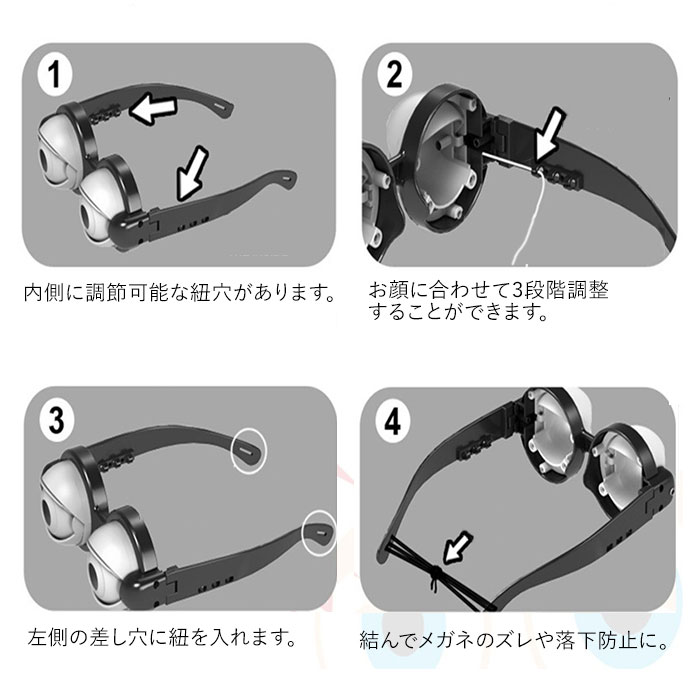 1

内側に調節可能な紐穴があります。

2

お顔に合わせて3段階調整することができます。

3

左側の差し穴に紐を入れます。

4

結んでメガネのズレや落下防止に。