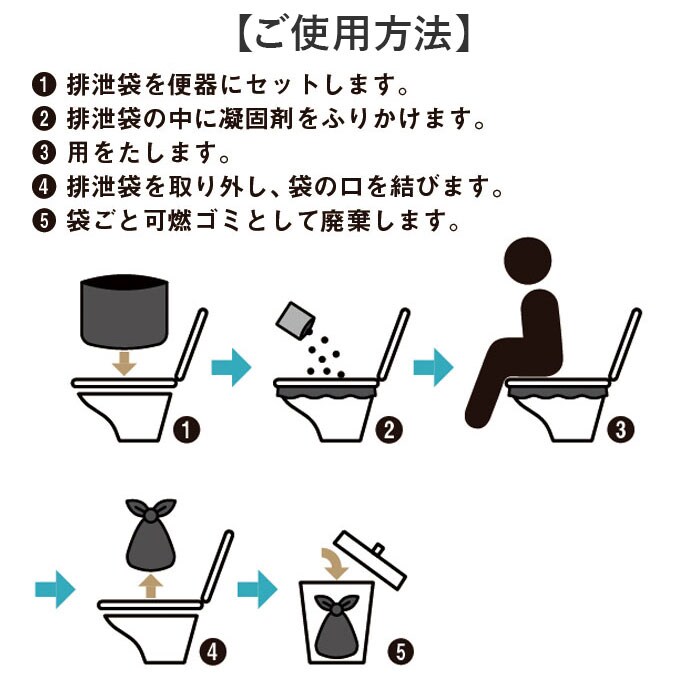 【ご使用方法】

❶ 排泄袋を便器にセットします。
❷ 排泄袋の中に凝固剤をふりかけます。
❸ 用をたします。
❹ 排泄袋を取り外し、袋の口を結びます。
❺ 袋ごと可燃ゴミとして廃棄します。

❶

❷

❸

❹

❺