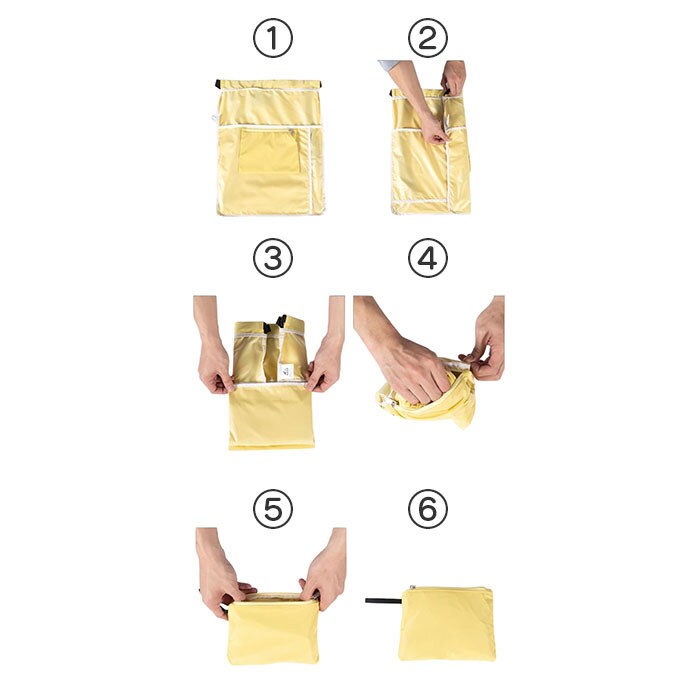 ①
②
③
④
⑤
⑥