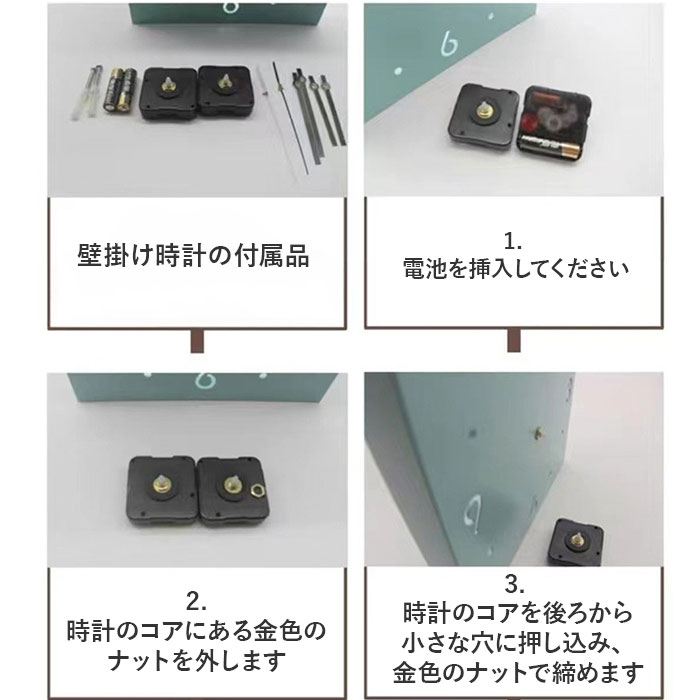 壁掛け時計の付属品

1.
電池を挿入してください

2.
時計のコアにある金色のナットを外します

3.
時計のコアを後ろから小さな穴に押し込み、金色のナットで締めます