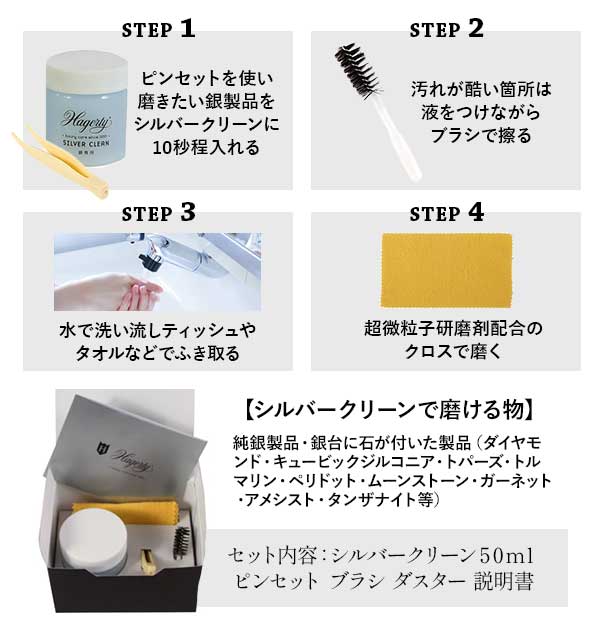 STEP 1

Hagerty
SILVER CLEAN

ピンセットを使い磨きたい銀製品をシルバークリーンに10秒程入れる

STEP 2

汚れが酷い箇所は液をつけながらブラシで擦る

STEP 3

水で洗い流しティッシュやタオルなどでふき取る

STEP 4

超微粒子研磨剤配合のクロスで磨く

Hagerty

【シルバークリーンで磨ける物】

純銀製品・銀台に石が付いた製品（ダイヤモンド・キュービックジルコニア・トパーズ・トルマリン・ペリドット・ムーンストーン・ガーネット・アメシスト・タンザナイト等）

セット内容：シルバークリーン50ml
ピンセット ブラシ ダスター 説明書