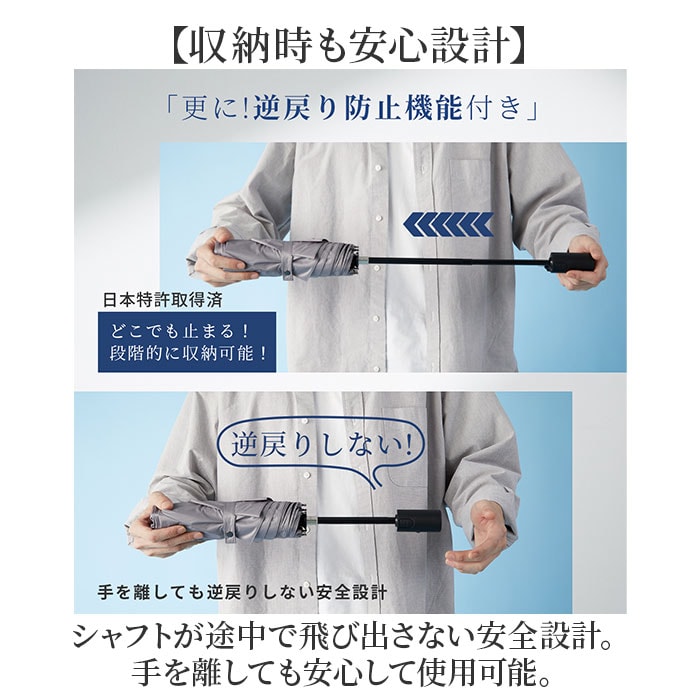 【収納時も安心設計】

「更に!逆戻り防止機能付き」

日本特許取得済

どこでも止まる！
段階的に収納可能！

逆戻りしない!

手を離しても逆戻りしない安全設計

シャフトが途中で飛び出さない安全設計。
手を離しても安心して使用可能。