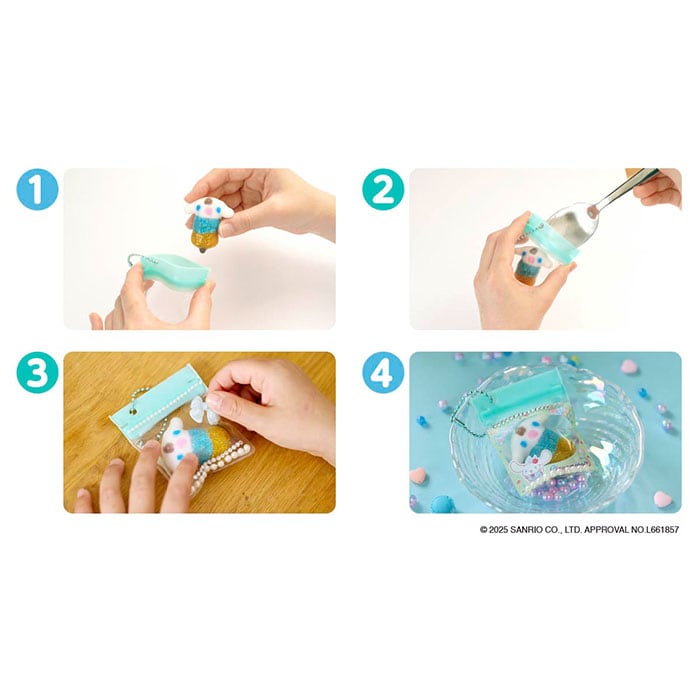 1

2

3

4

© 2025 SANRIO CO., LTD. APPROVAL NO.L661857