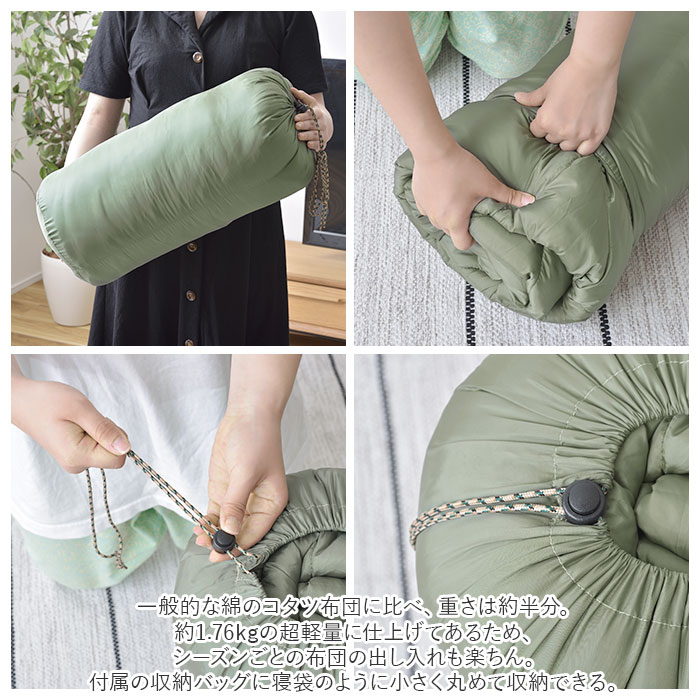 一般的な綿のコタツ布団に比べ、重さは約半分。
約1.76kgの超軽量に仕上げてあるため、
シーズンごとの布団の出し入れも楽ちん。
付属の収納バッグに寝袋のように小さく丸めて収納できる。