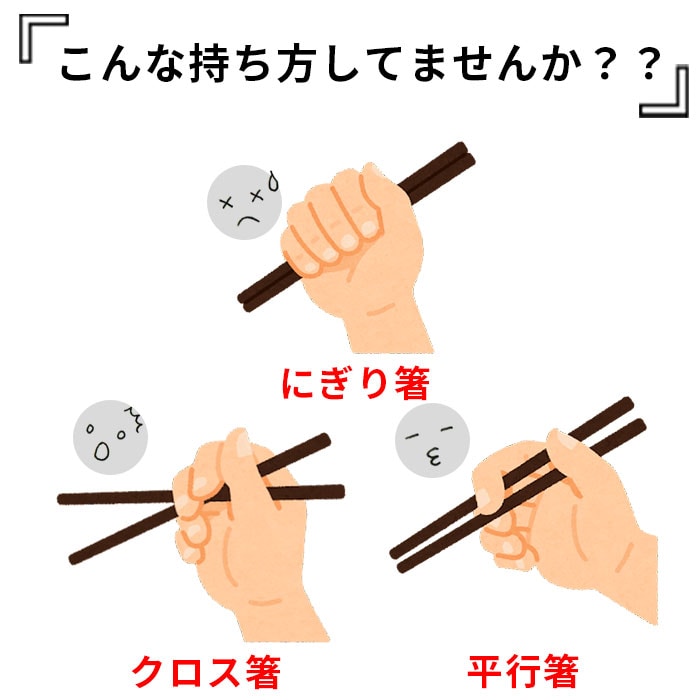 『こんな持ち方してませんか？？』

にぎり箸

クロス箸

平行箸