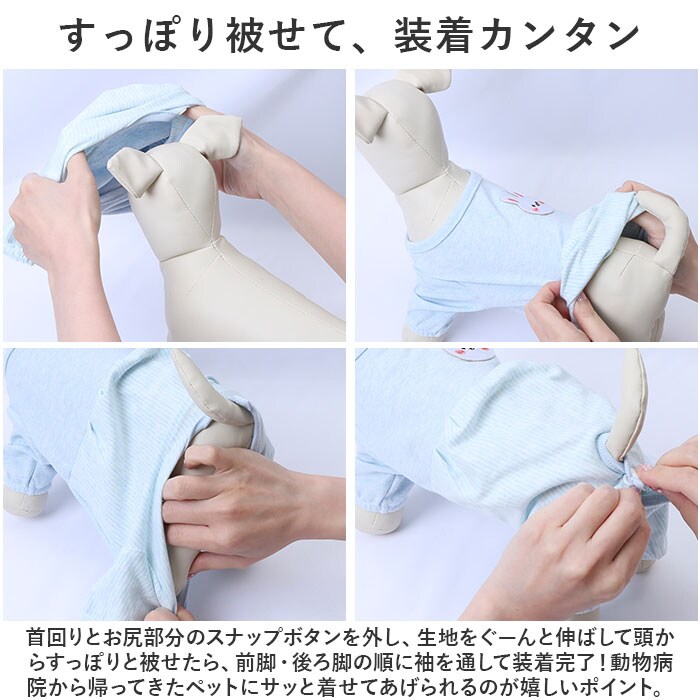 すっぽり被せて、装着カンタン

首回りとお尻部分のスナップボタンを外し、生地をぐーんと伸ばして頭からすっぽりと被せたら、前脚・後ろ脚の順に袖を通して装着完了！動物病院から帰ってきたペットにサッと着せてあげられるのが嬉しいポイント。