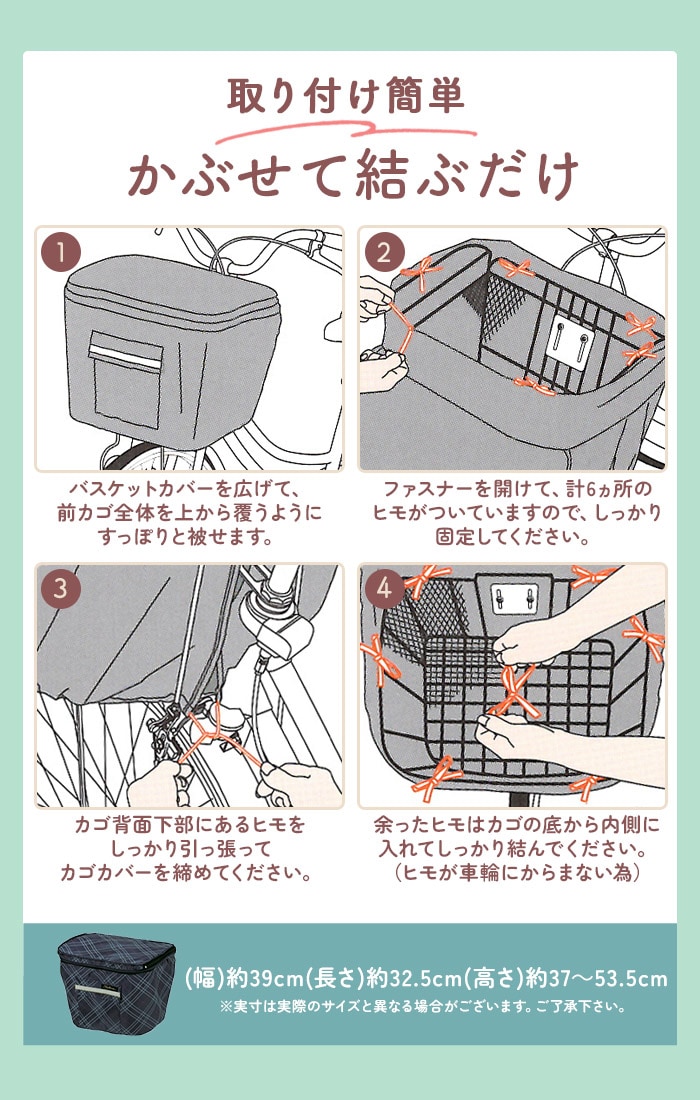 取り付け簡単

かぶせて結ぶだけ

1

バスケットカバーを広げて、前カゴ全体を上から覆うようにすっぽりと被せます。

2

ファスナーを開けて、計6ヵ所のヒモがついていますので、しっかり固定してください。

3

カゴ背面下部にあるヒモをしっかり引っ張ってカゴカバーを締めてください。

4

余ったヒモはカゴの底から内側に入れてしっかり結んでください。（ヒモが車輪にからまない為）

(幅)約39cm(長さ)約32.5cm(高さ)約37～53.5cm

※実寸は実際のサイズと異なる場合がございます。ご了承下さい。