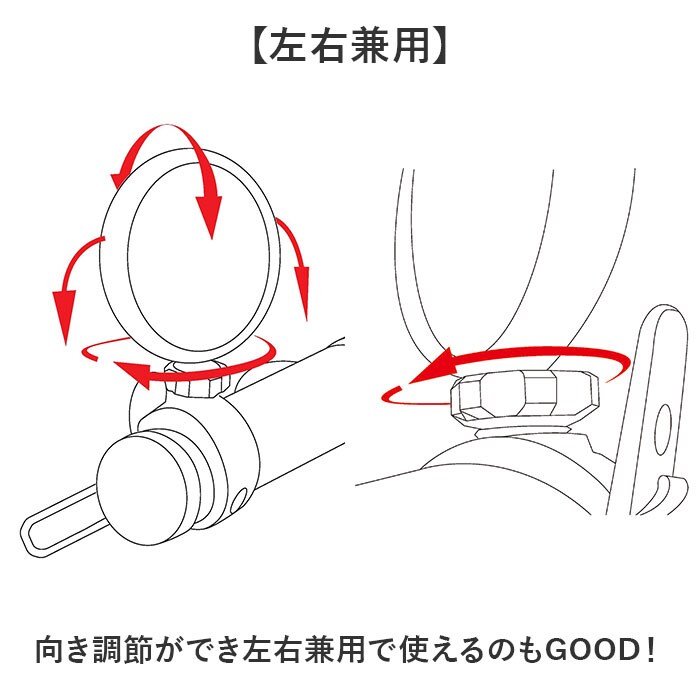 【左右兼用】

向き調節ができ左右兼用で使えるのもGOOD！