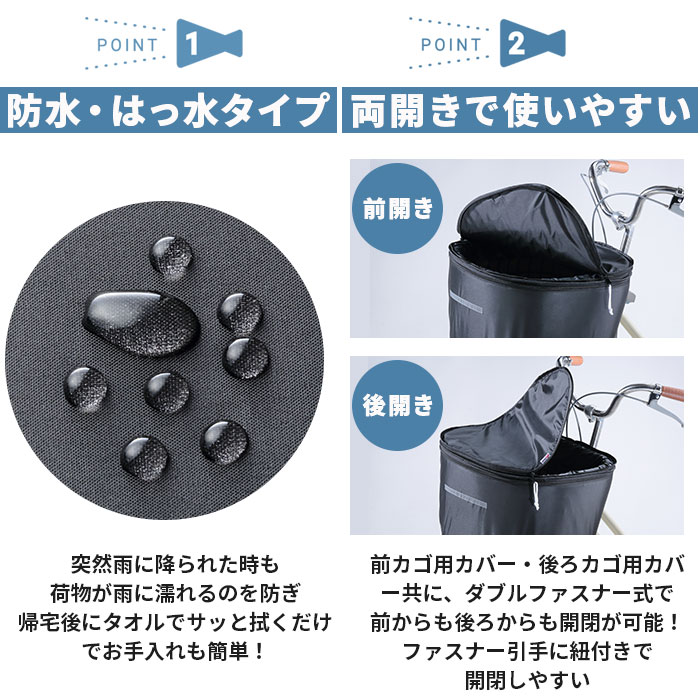 POINT 1

防水・はっ水タイプ

突然雨に降られた時も
荷物が雨に濡れるのを防ぎ
帰宅後にタオルでサッと拭くだけ
でお手入れも簡単！

POINT 2

両開きで使いやすい

前開き

後開き

前カゴ用カバー・後ろカゴ用カバー共に、ダブルファスナー式で
前からも後ろからも開閉が可能！
ファスナー引手に紐付きで
開閉しやすい