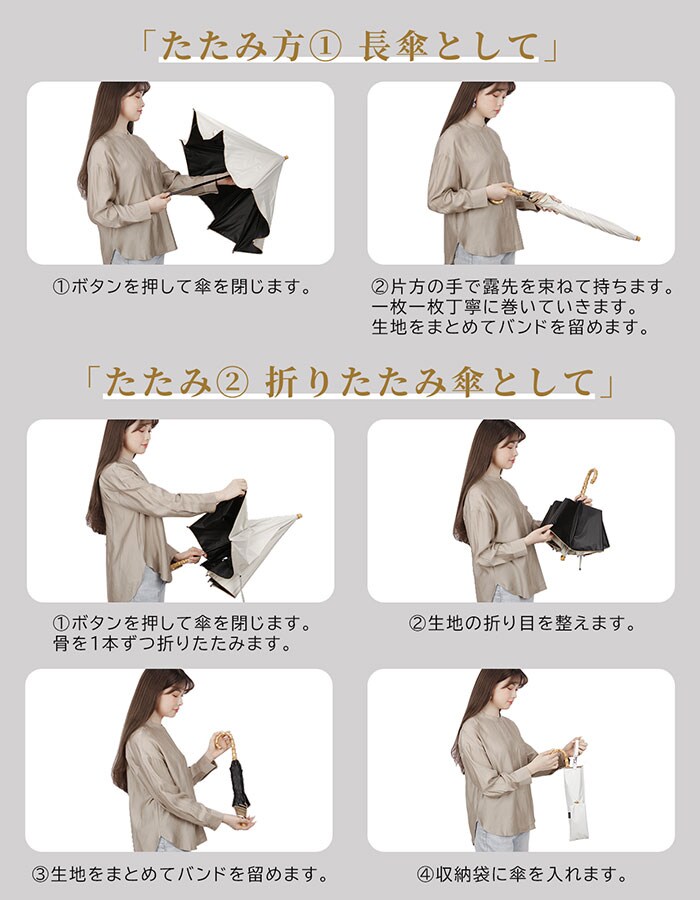 「たたみ方① 長傘として」

①ボタンを押して傘を閉じます。

②片方の手で露先を束ねて持ちます。
一枚一枚丁寧に巻いていきます。
生地をまとめてバンドを留めます。

「たたみ② 折りたたみ傘として」

①ボタンを押して傘を閉じます。
骨を1本ずつ折りたたみます。

②生地の折り目を整えます。

③生地をまとめてバンドを留めます。

④収納袋に傘を入れます。