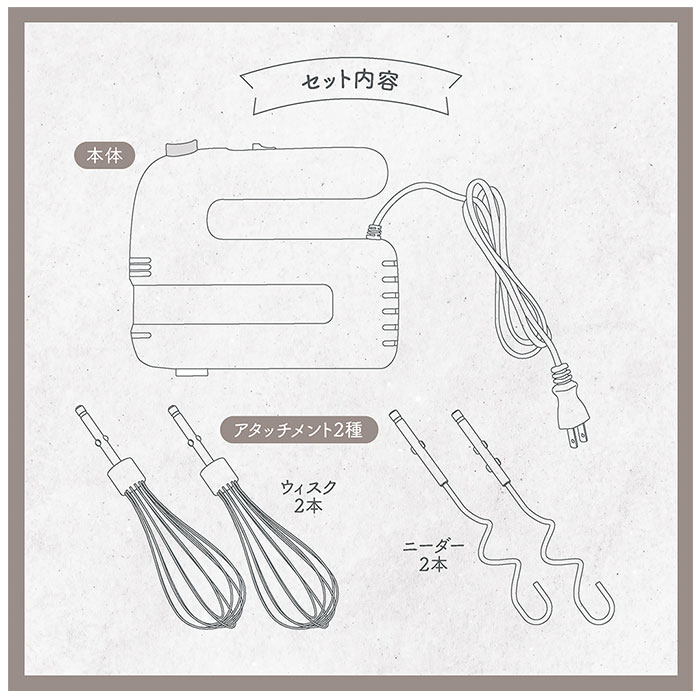 セット内容

本体

アタッチメント2種

ウィスク
2本

ニーダー
2本