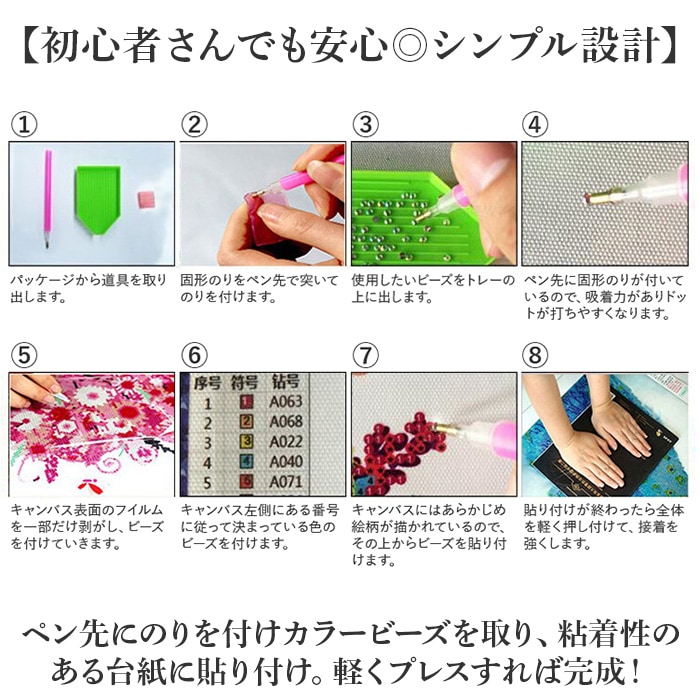 【初心者さんでも安心◎シンプル設計】

①

パッケージから道具を取り出します。

②

固形のりをペン先で突いてのりを付けます。

③

使用したいビーズをトレーの上に出します。

④

ペン先に固形のりが付いているので、吸着力がありドットが打ちやすくなります。

⑤

キャンバス表面のフイルムを一部だけ剥がし、ビーズを付けていきます。

⑥

| 序号 | 符号 | 钻号 |
|---|---|---|
| 1 | 1 | A063 |
| 2 | 2 | A068 |
| 3 | 3 | A022 |
| 4 | 4 | A040 |
| 5 | 5 | A071 |

キャンバス左側にある番号に従って決まっている色のビーズを付けます。

⑦

キャンバスにはあらかじめ絵柄が描かれているので、その上からビーズを貼り付けます。

⑧

貼り付けが終わったら全体を軽く押し付けて、接着を強くします。

ペン先にのりを付けカラービーズを取り、粘着性のある台紙に貼り付け。軽くプレスすれば完成！