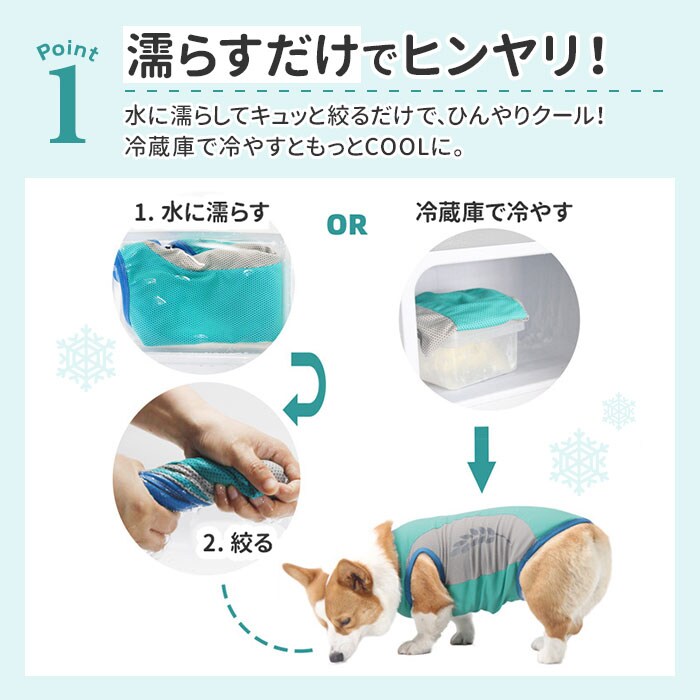 Point
1

濡らすだけでヒンヤリ！

水に濡らしてキュッと絞るだけで、ひんやりクール！
冷蔵庫で冷やすともっとCOOLに。

1. 水に濡らす

OR

冷蔵庫で冷やす

2. 絞る