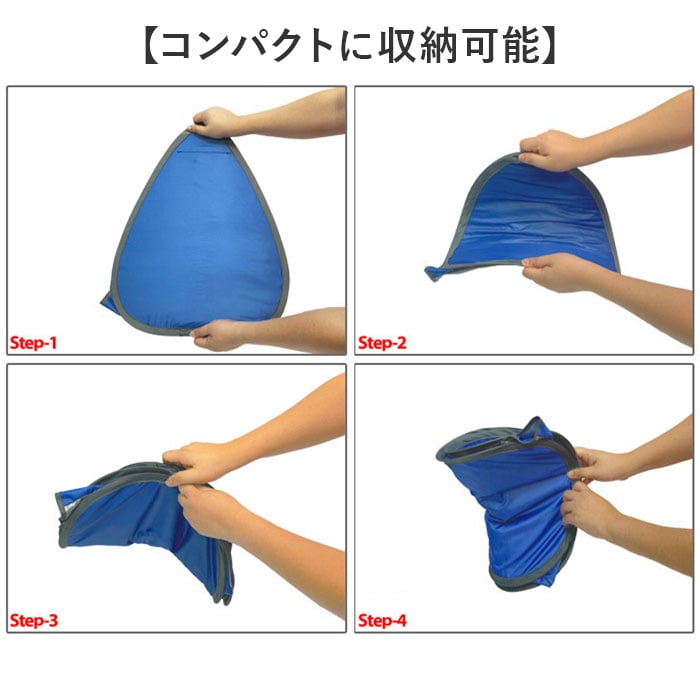 【コンパクトに収納可能】

Step-1

Step-2

Step-3

Step-4