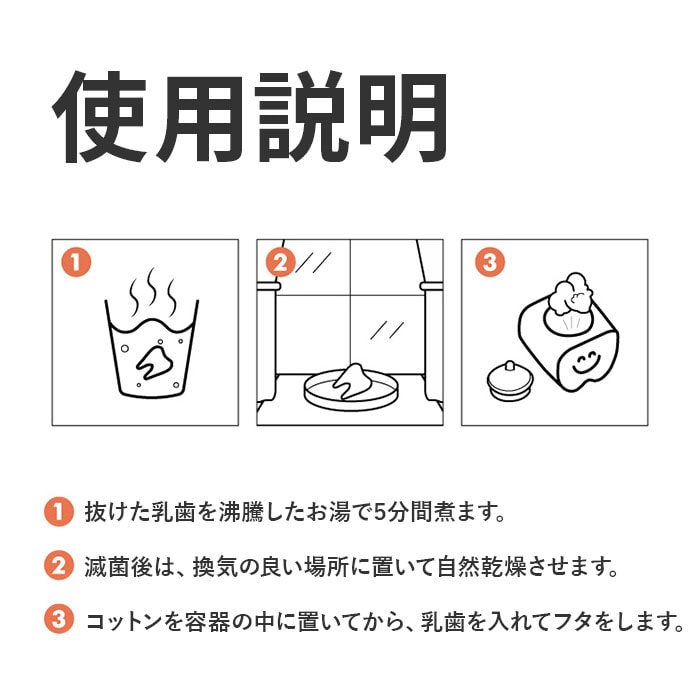 使用説明

1

2

3

1 抜けた乳歯を沸騰したお湯で5分間煮ます。

2 滅菌後は、換気の良い場所に置いて自然乾燥させます。

3 コットンを容器の中に置いてから、乳歯を入れてフタをします。