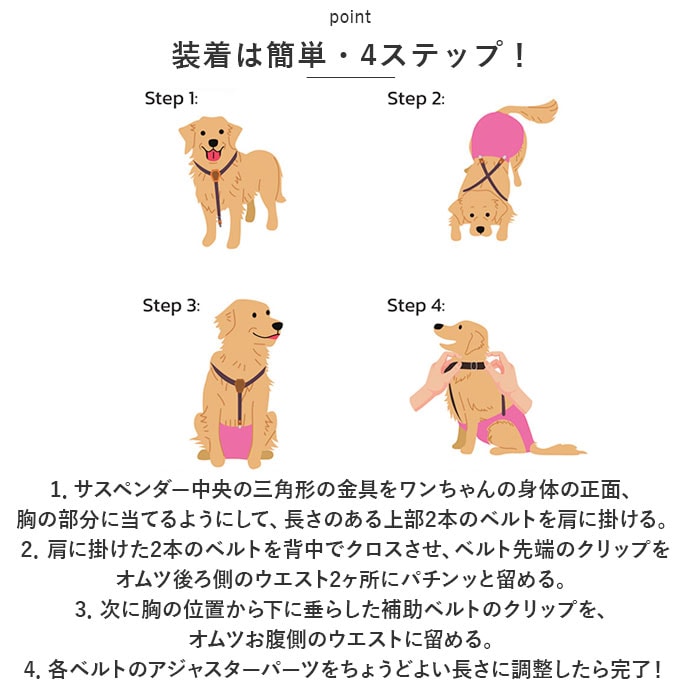 point

装着は簡単・4ステップ！

Step 1:

Step 2:

Step 3:

Step 4:

1. サスペンダー中央の三角形の金具をワンちゃんの身体の正面、胸の部分に当てるようにして、長さのある上部2本のベルトを肩に掛ける。
2. 肩に掛けた2本のベルトを背中でクロスさせ、ベルト先端のクリップをオムツ後ろ側のウエスト2ヶ所にパチンッと留める。
3. 次に胸の位置から下に垂らした補助ベルトのクリップを、オムツお腹側のウエストに留める。
4. 各ベルトのアジャスターパーツをちょうどよい長さに調整したら完了！