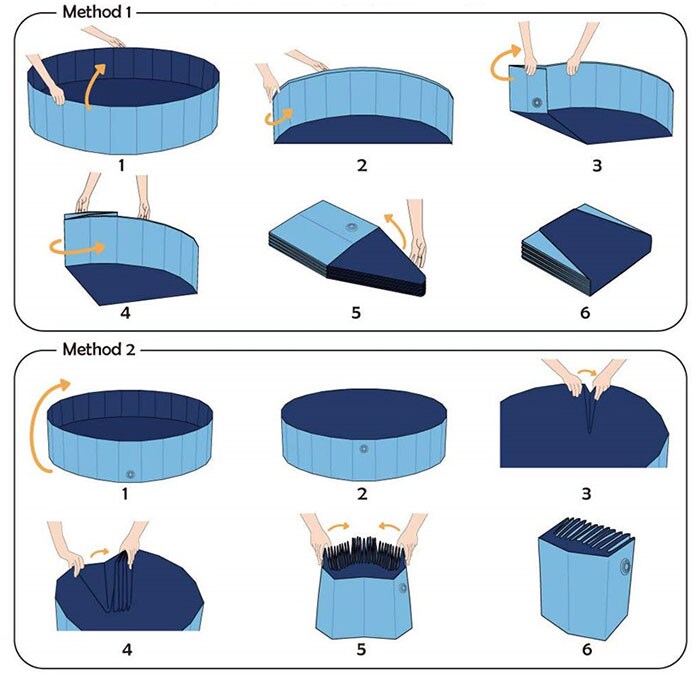 Method 1

1

2

3

4

5

6

Method 2

1

2

3

4

5

6