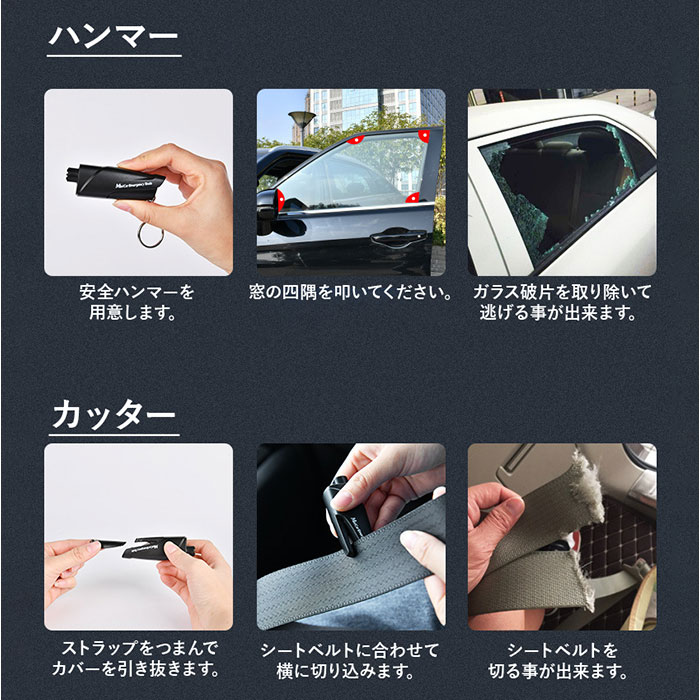 ハンマー

安全ハンマーを用意します。

窓の四隅を叩いてください。

ガラス破片を取り除いて逃げる事が出来ます。

カッター

ストラップをつまんでカバーを引き抜きます。

シートベルトに合わせて横に切り込みます。

シートベルトを切る事が出来ます。