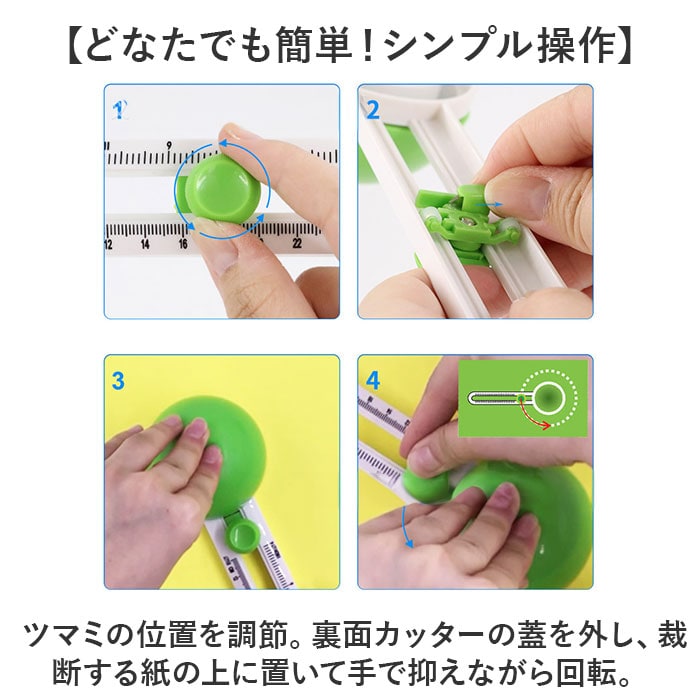 【どなたでも簡単！シンプル操作】

1

9

12 14 16 22

2

3

4

ツマミの位置を調節。裏面カッターの蓋を外し、裁断する紙の上に置いて手で抑えながら回転。