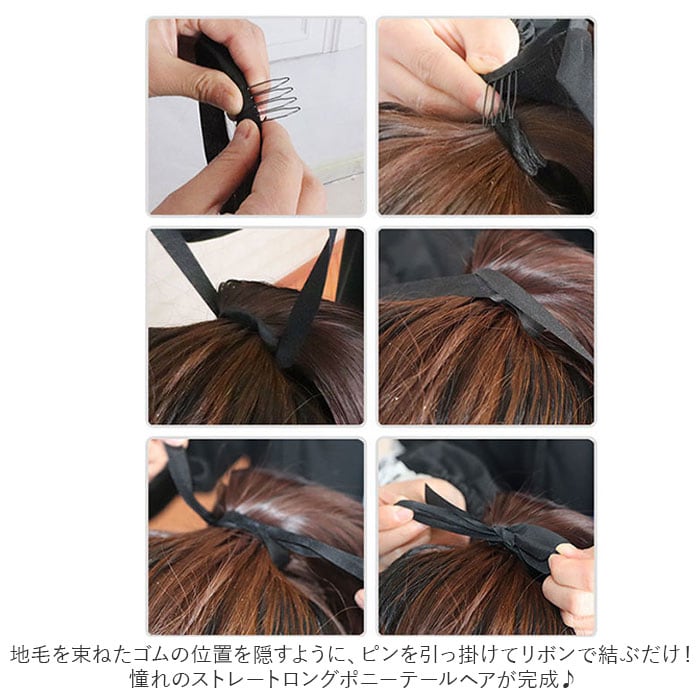 地毛を束ねたゴムの位置を隠すように、ピンを引っ掛けてリボンで結ぶだけ！
憧れのストレートロングポニーテールヘアが完成♪