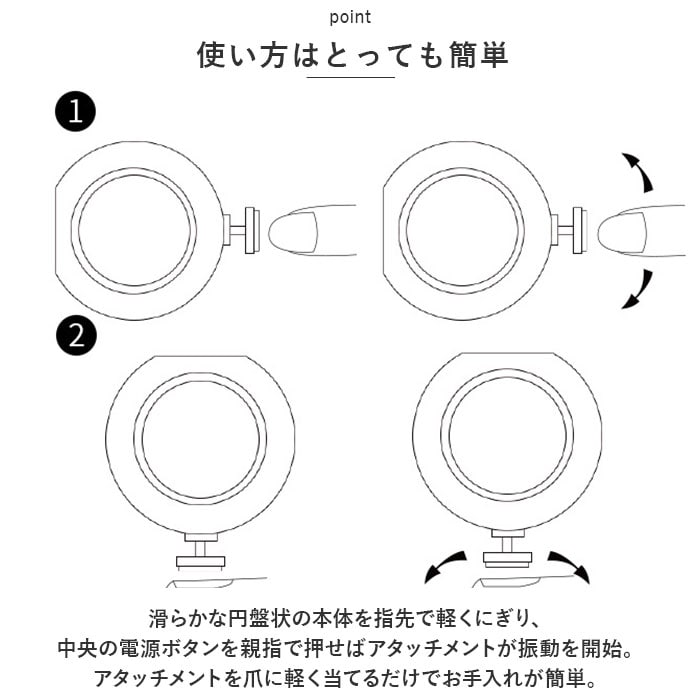 point

使い方はとっても簡単

1

2

滑らかな円盤状の本体を指先で軽くにぎり、
中央の電源ボタンを親指で押せばアタッチメントが振動を開始。
アタッチメントを爪に軽く当てるだけでお手入れが簡単。