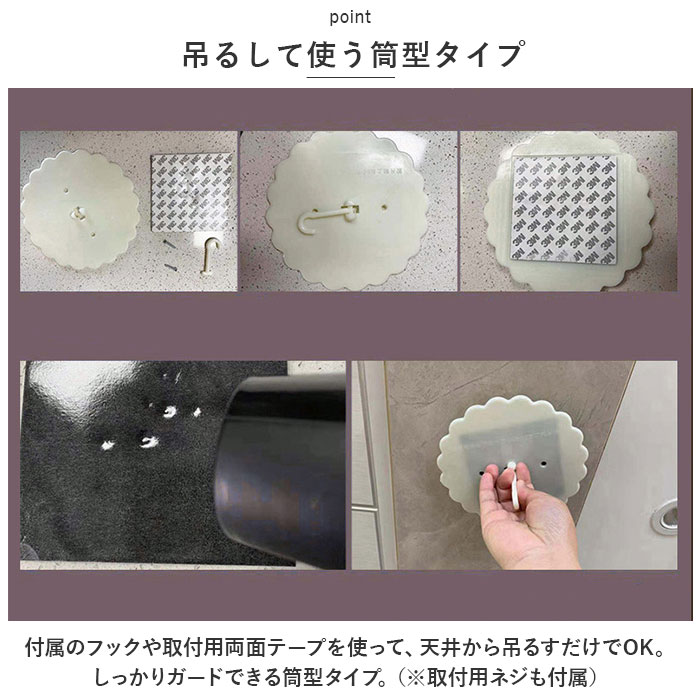 point

吊るして使う筒型タイプ

付属のフックや取付用両面テープを使って、天井から吊るすだけでOK。
しっかりガードできる筒型タイプ。（※取付用ネジも付属）