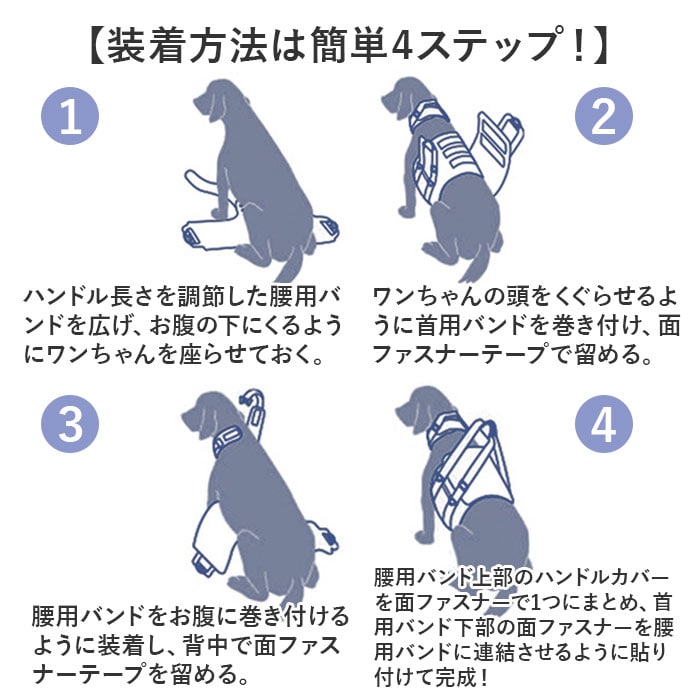 【装着方法は簡単4ステップ！】

1

ハンドル長さを調節した腰用バンドを広げ、お腹の下にくるようにワンちゃんを座らせておく。

2

ワンちゃんの頭をくぐらせるように首用バンドを巻き付け、面ファスナーテープで留める。

3

腰用バンドをお腹に巻き付けるように装着し、背中で面ファスナーテープを留める。

4

腰用バンド上部のハンドルカバーを面ファスナーで1つにまとめ、首用バンド下部の面ファスナーを腰用バンドに連結させるように貼り付けて完成！