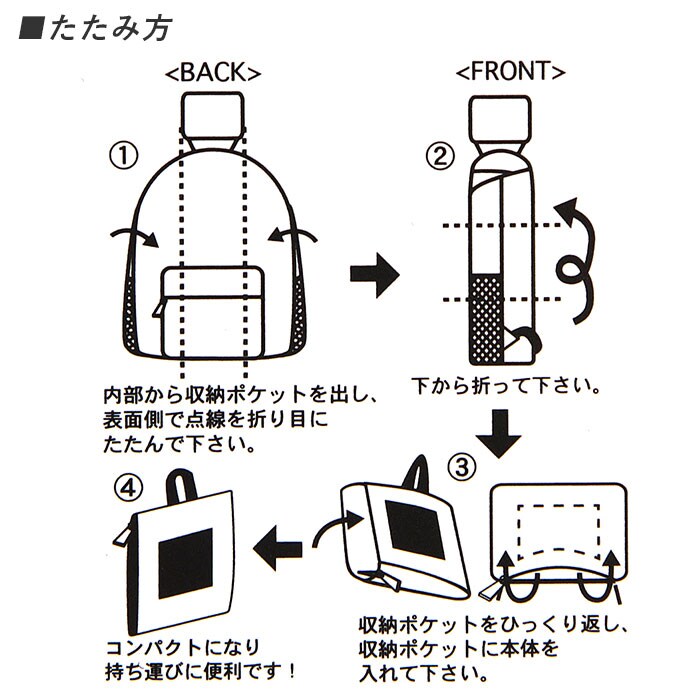 ■たたみ方

<BACK>

①

内部から収納ポケットを出し、表面側で点線を折り目にたたんで下さい。

<FRONT>

②

下から折って下さい。

③

収納ポケットをひっくり返し、収納ポケットに本体を入れて下さい。

④

コンパクトになり持ち運びに便利です！