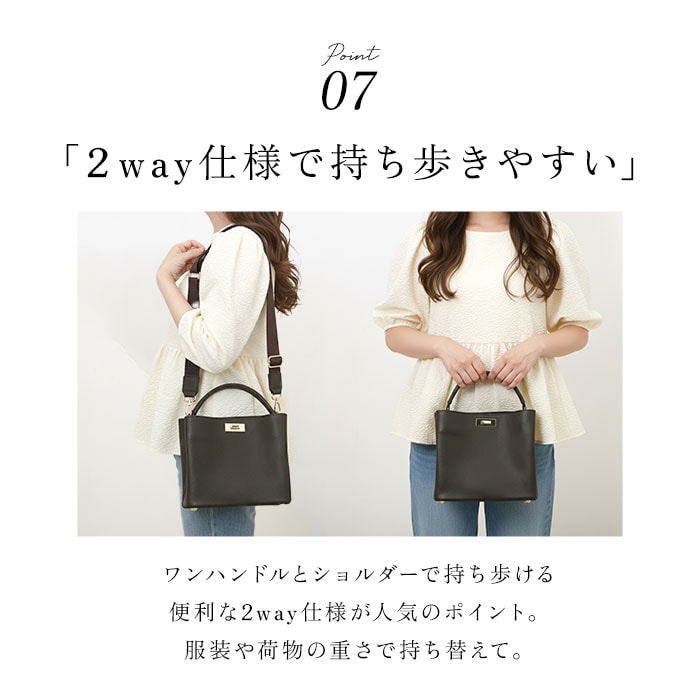 Point
07

「2way仕様で持ち歩きやすい」

ワンハンドルとショルダーで持ち歩ける
便利な2way仕様が人気のポイント。
服装や荷物の重さで持ち替えて。