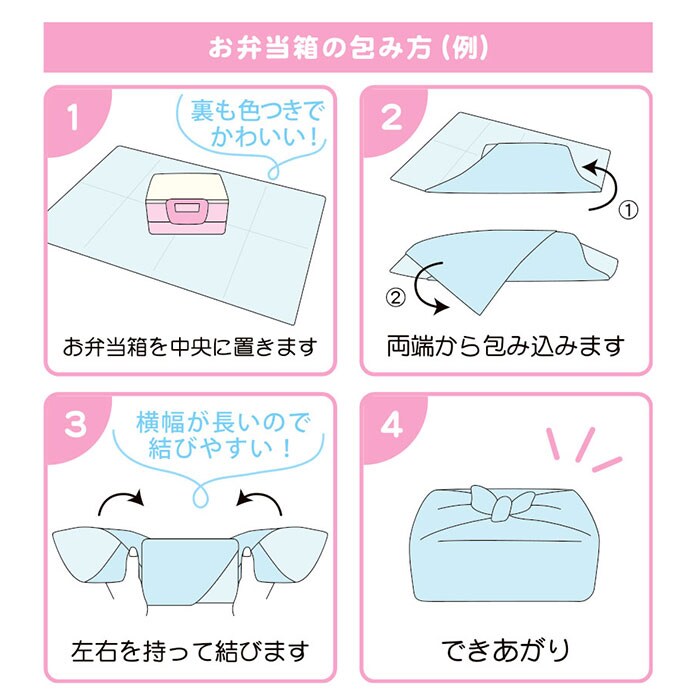 お弁当箱の包み方(例)

1

裏も色つきでかわいい!

お弁当箱を中央に置きます

2

①

②

両端から包み込みます

3

横幅が長いので結びやすい!

左右を持って結びます

4

できあがり