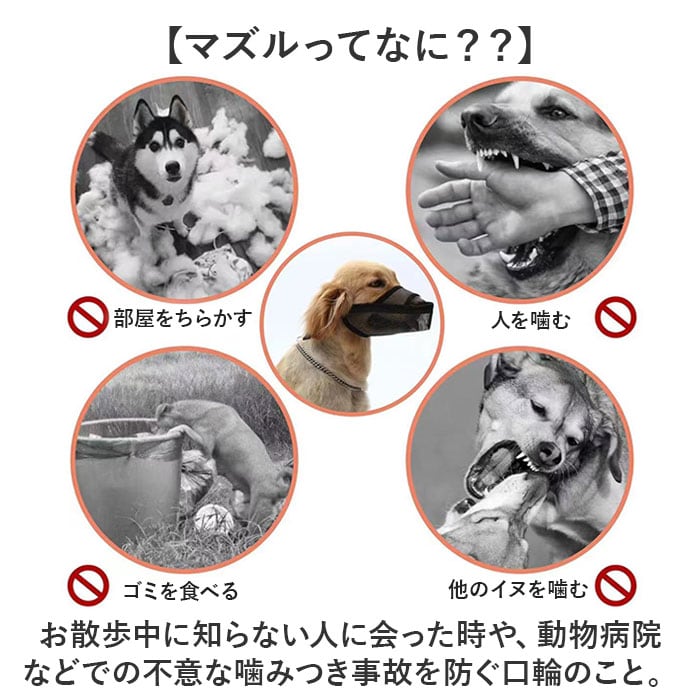 【マズルってなに？？】

部屋をちらかす

人を噛む

ゴミを食べる

他のイヌを噛む

お散歩中に知らない人に会った時や、動物病院などでの不意な噛みつき事故を防ぐ口輪のこと。