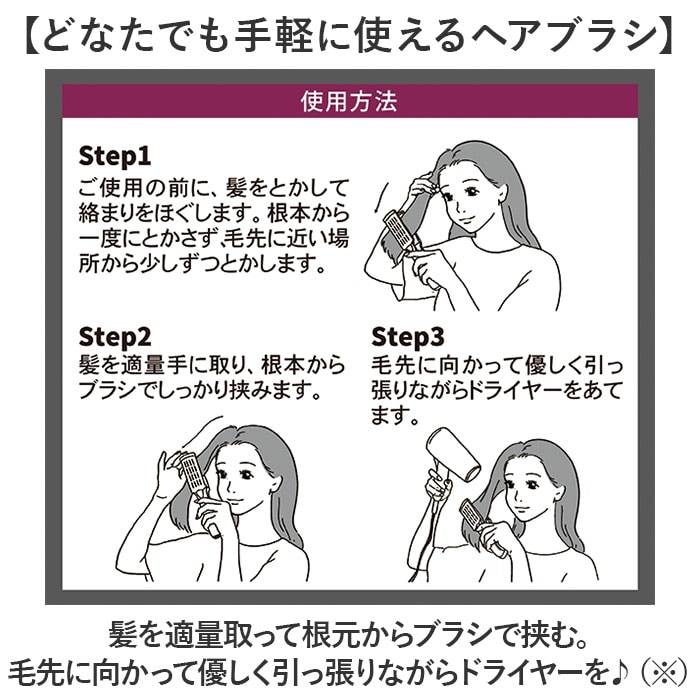 【どなたでも手軽に使えるヘアブラシ】

使用方法

Step1
ご使用の前に、髪をとかして絡まりをほぐします。根本から一度にとかさず､毛先に近い場所から少しずつとかします。

Step2
髪を適量手に取り、根本からブラシでしっかり挟みます。

Step3
毛先に向かって優しく引っ張りながらドライヤーをあてます。

髪を適量取って根元からブラシで挟む。
毛先に向かって優しく引っ張りながらドライヤーを♪（※）