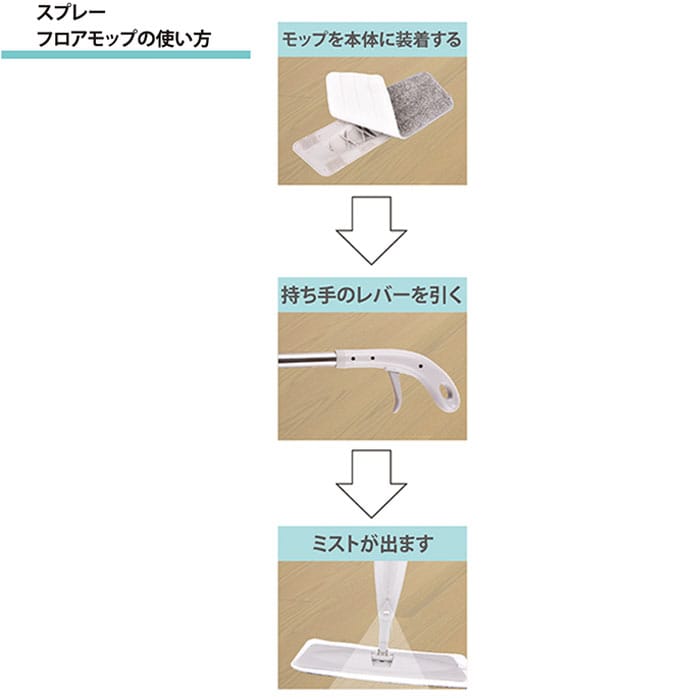 スプレー
フロアモップの使い方

モップを本体に装着する

持ち手のレバーを引く

ミストが出ます