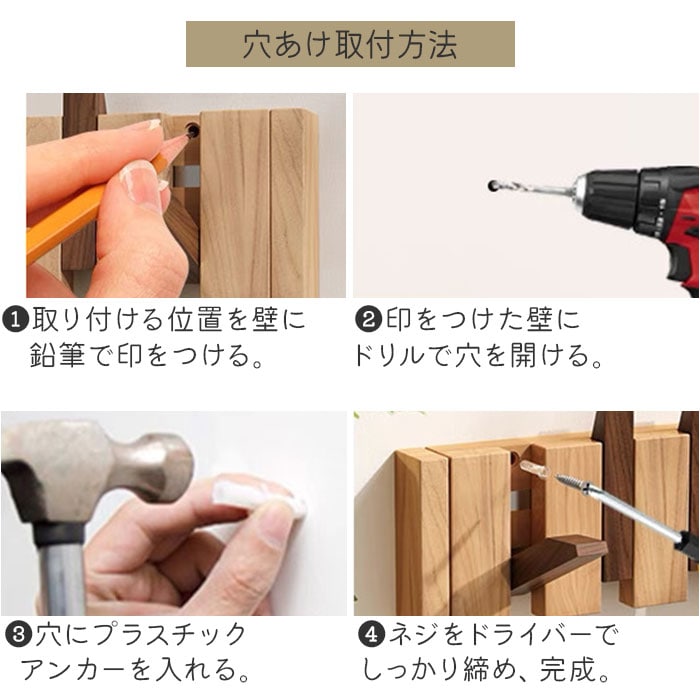 穴あけ取付方法

❶取り付ける位置を壁に鉛筆で印をつける。

❷印をつけた壁にドリルで穴を開ける。

❸穴にプラスチックアンカーを入れる。

❹ネジをドライバーでしっかり締め、完成。