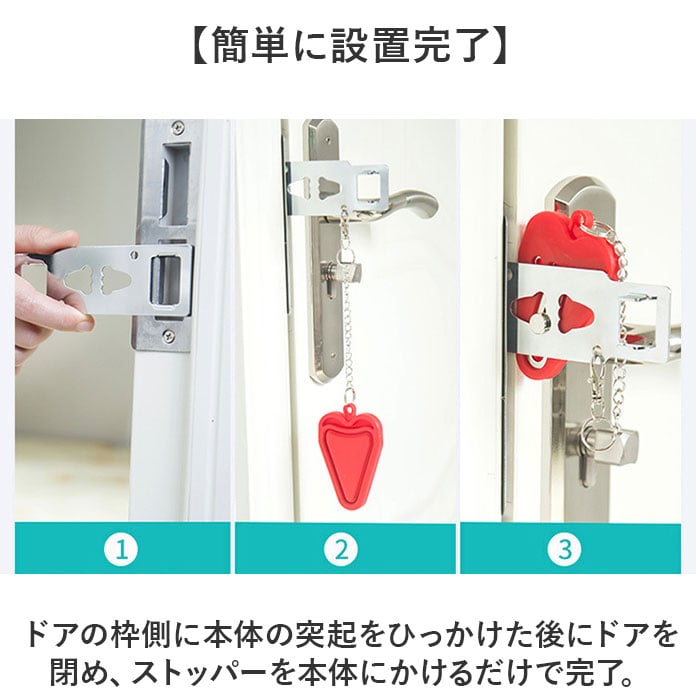 【簡単に設置完了】

①

②

③

ドアの枠側に本体の突起をひっかけた後にドアを閉め、ストッパーを本体にかけるだけで完了。