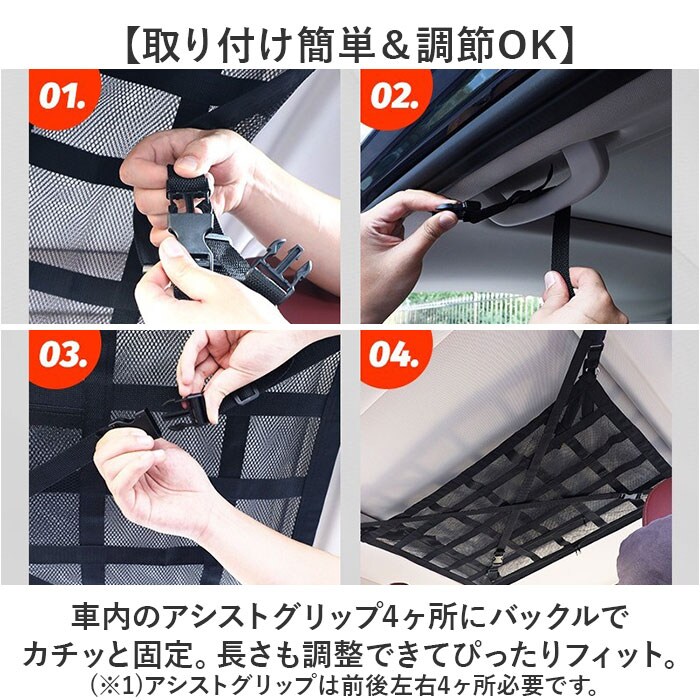 【取り付け簡単＆調節OK】

01.

02.

03.

04.

車内のアシストグリップ4ヶ所にバックルでカチッと固定。長さも調整できてぴったりフィット。
(※1)アシストグリップは前後左右4ヶ所必要です。