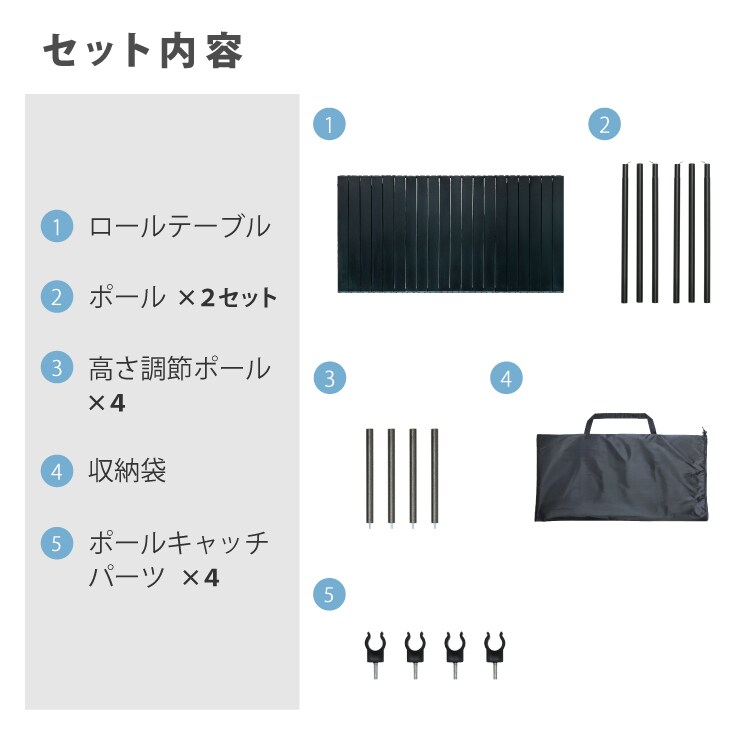 セット内容

1 ロールテーブル

2 ポール ×2セット

3 高さ調節ポール ×4

4 収納袋

5 ポールキャッチパーツ ×4

1

2

3

4

5