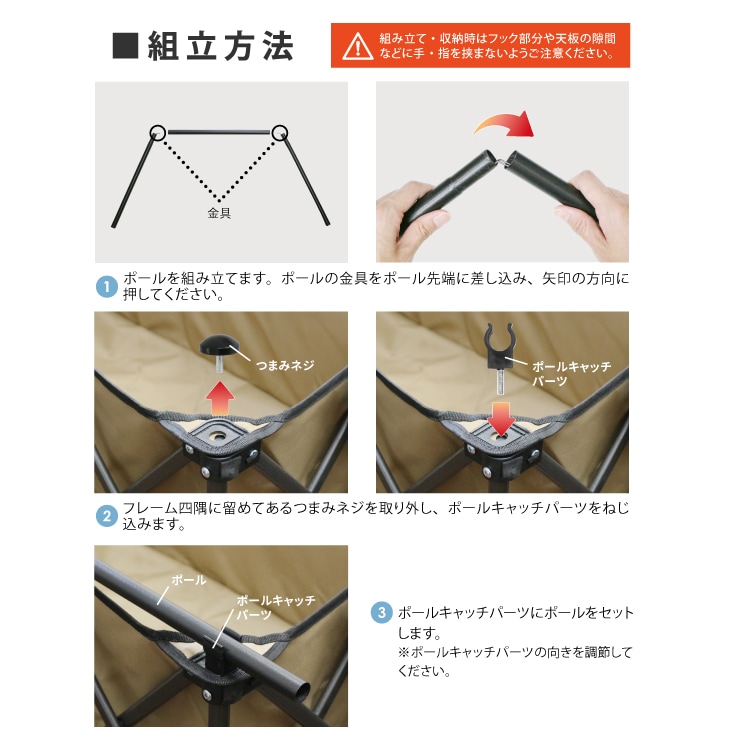 ■組立方法

組み立て・収納時はフック部分や天板の隙間などに手・指を挟まないようご注意ください。

金具

1 ポールを組み立てます。ポールの金具をポール先端に差し込み、矢印の方向に押してください。

つまみネジ

ポールキャッチパーツ

2 フレーム四隅に留めてあるつまみネジを取り外し、ポールキャッチパーツをねじ込みます。

ポール

ポールキャッチパーツ

3 ポールキャッチパーツにポールをセットします。
※ポールキャッチパーツの向きを調節してください。