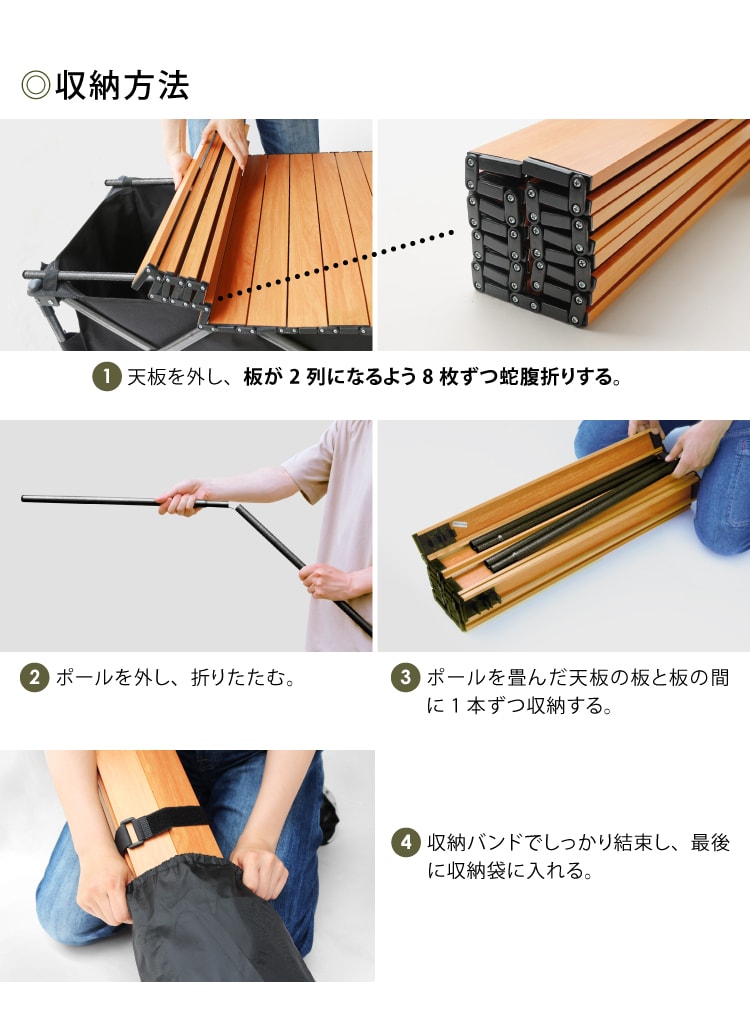 ◎収納方法

1 天板を外し、板が 2 列になるよう 8 枚ずつ蛇腹折りする。

2 ポールを外し、折りたたむ。

3 ポールを畳んだ天板の板と板の間に 1 本ずつ収納する。

4 収納バンドでしっかり結束し、最後に収納袋に入れる。