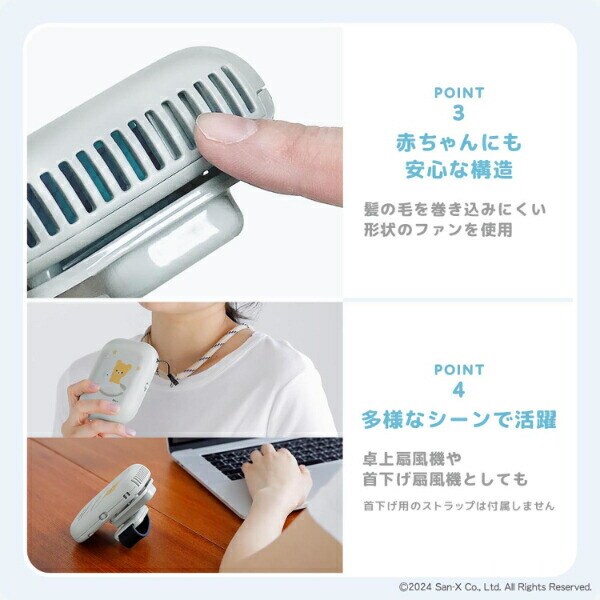 POINT
3
赤ちゃんにも
安心な構造

髪の毛を巻き込みにくい
形状のファンを使用

POINT
4
多様なシーンで活躍

卓上扇風機や
首下げ扇風機としても

首下げ用のストラップは付属しません

©2024 San-X Co., Ltd. All Rights Reserved.