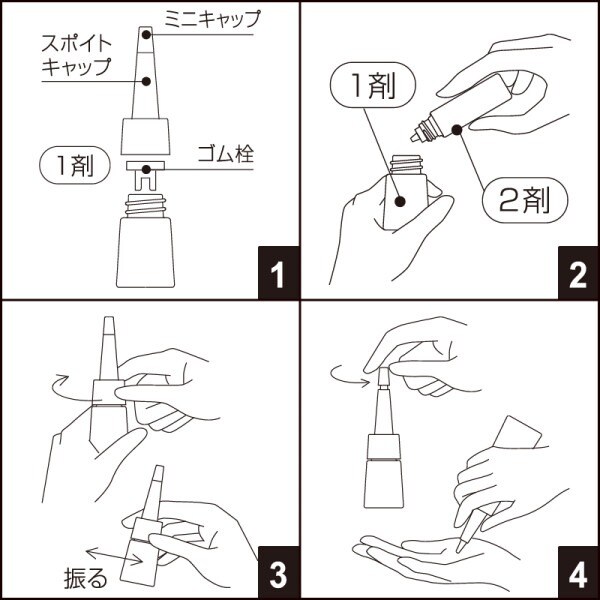 ミニキャップ
スポイト
キャップ
1剤
ゴム栓
1

1剤
2剤
2

振る
3

4