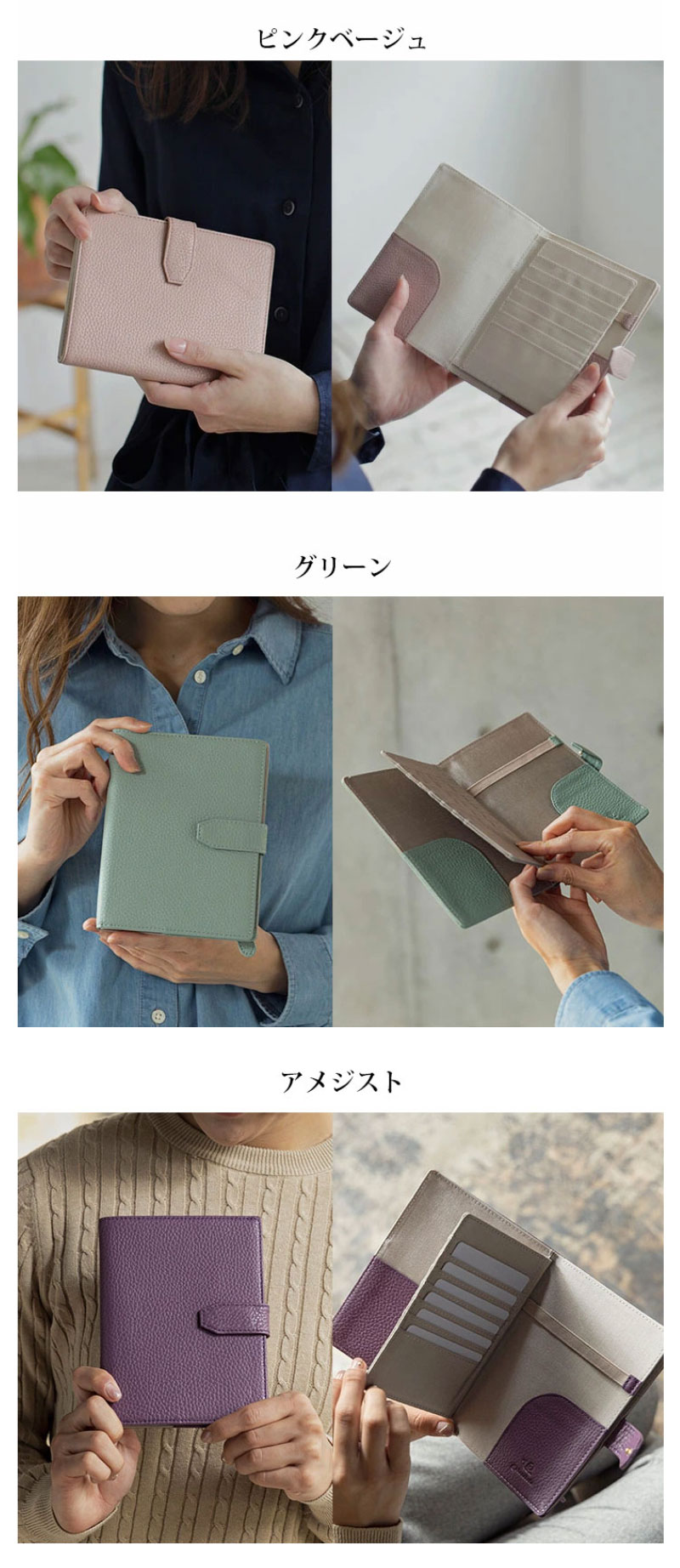 ピンクベージュ

グリーン

アメジスト